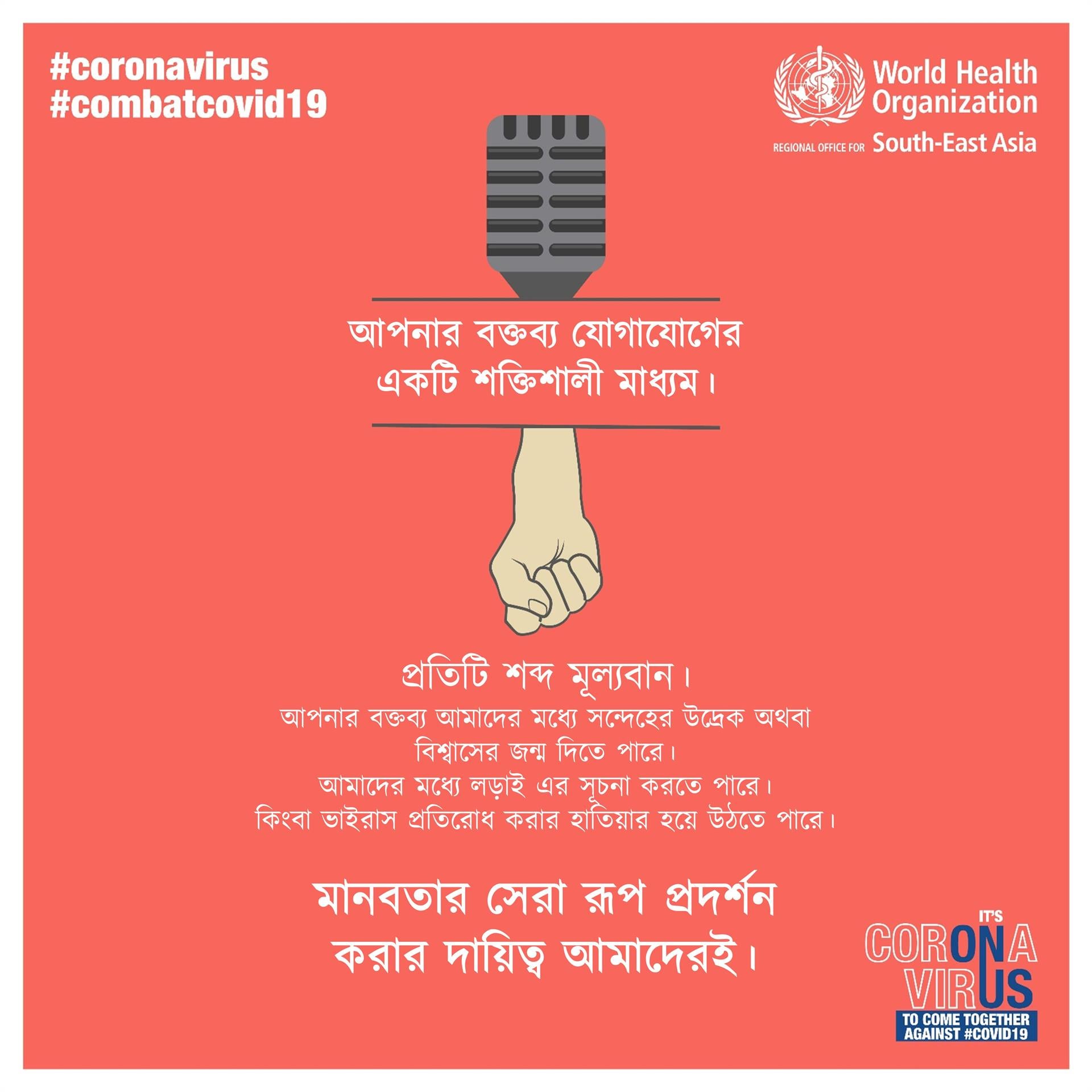 #coronavirus
#combatcovid19

World Health Organization
REGIONAL OFFICE FOR South-East Asia

আপনার বক্তব্য যোগাযোগের একটি শক্তিশালী মাধ্যম।

প্রতিটি শব্দ মূল্যবান।
আপনার বক্তব্য আমাদের মধ্যে সন্দেহের উদ্রেক অথবা বিশ্বাসের জন্ম দিতে পারে।
আমাদের মধ্যে লড়াই এর সূচনা করতে পারে।
কিংবা ভাইরাস প্রতিরোধ করার হাতিয়ার হয়ে উঠতে পারে।

মানবতার সেরা রূপ প্রদর্শন করার দায়িত্ব আমাদেরই।

IT'S CORONA VIRUS
TO COME TOGETHER AGAINST #COVID19