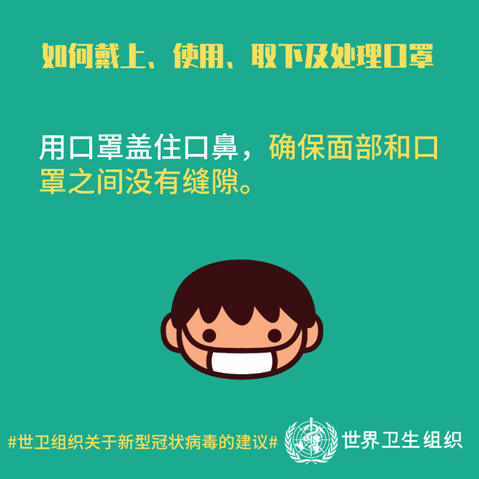 如何戴上、使用、取下及处理口罩

用口罩盖住口鼻，确保面部和口罩之间没有缝隙。

#世卫组织关于新型冠状病毒的建议#

世界卫生组织